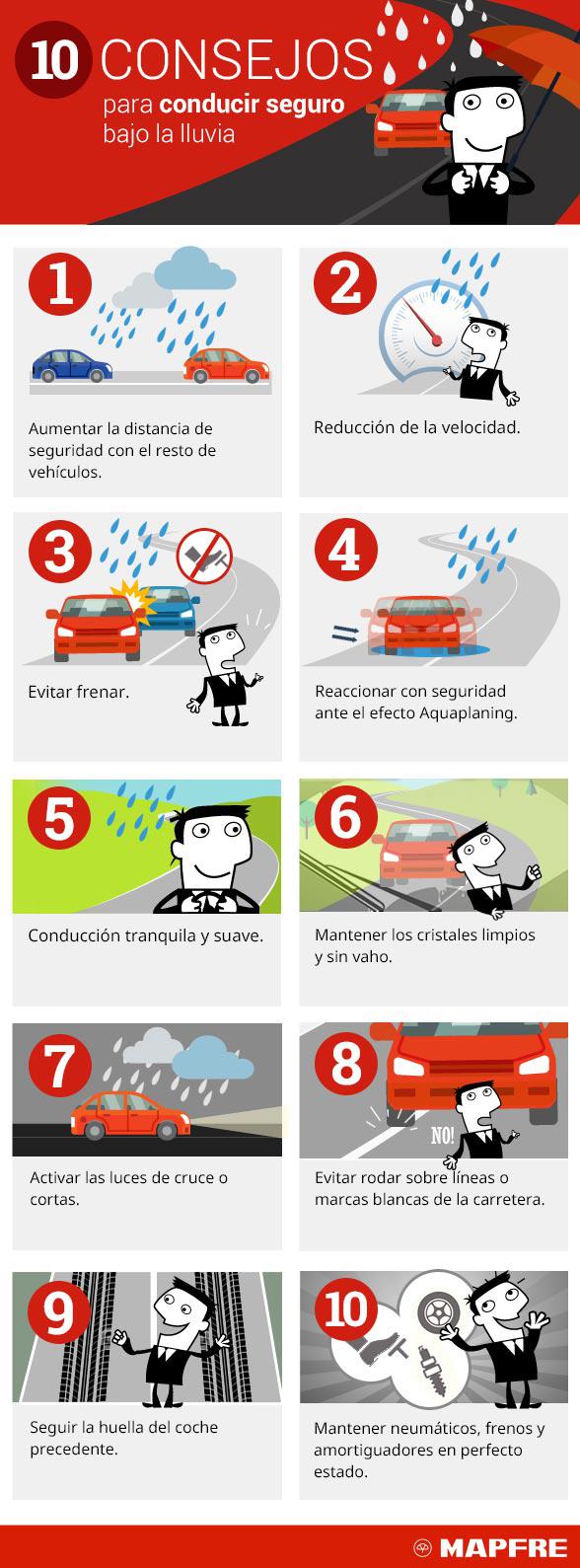 10 CONSEJOS para conducir seguro bajo la lluvia

1

Aumentar la distancia de seguridad con el resto de vehículos.

2

Reducción de la velocidad.

3

Evitar frenar.

4

Reaccionar con seguridad ante el efecto Aquaplaning.

5

Conducción tranquila y suave.

6

Mantener los cristales limpios y sin vaho.

7

Activar las luces de cruce o cortas.

8

NO!

Evitar rodar sobre líneas o marcas blancas de la carretera.

9

Seguir la huella del coche precedente.

10

Mantener neumáticos, frenos y amortiguadores en perfecto estado.

MAPFRE